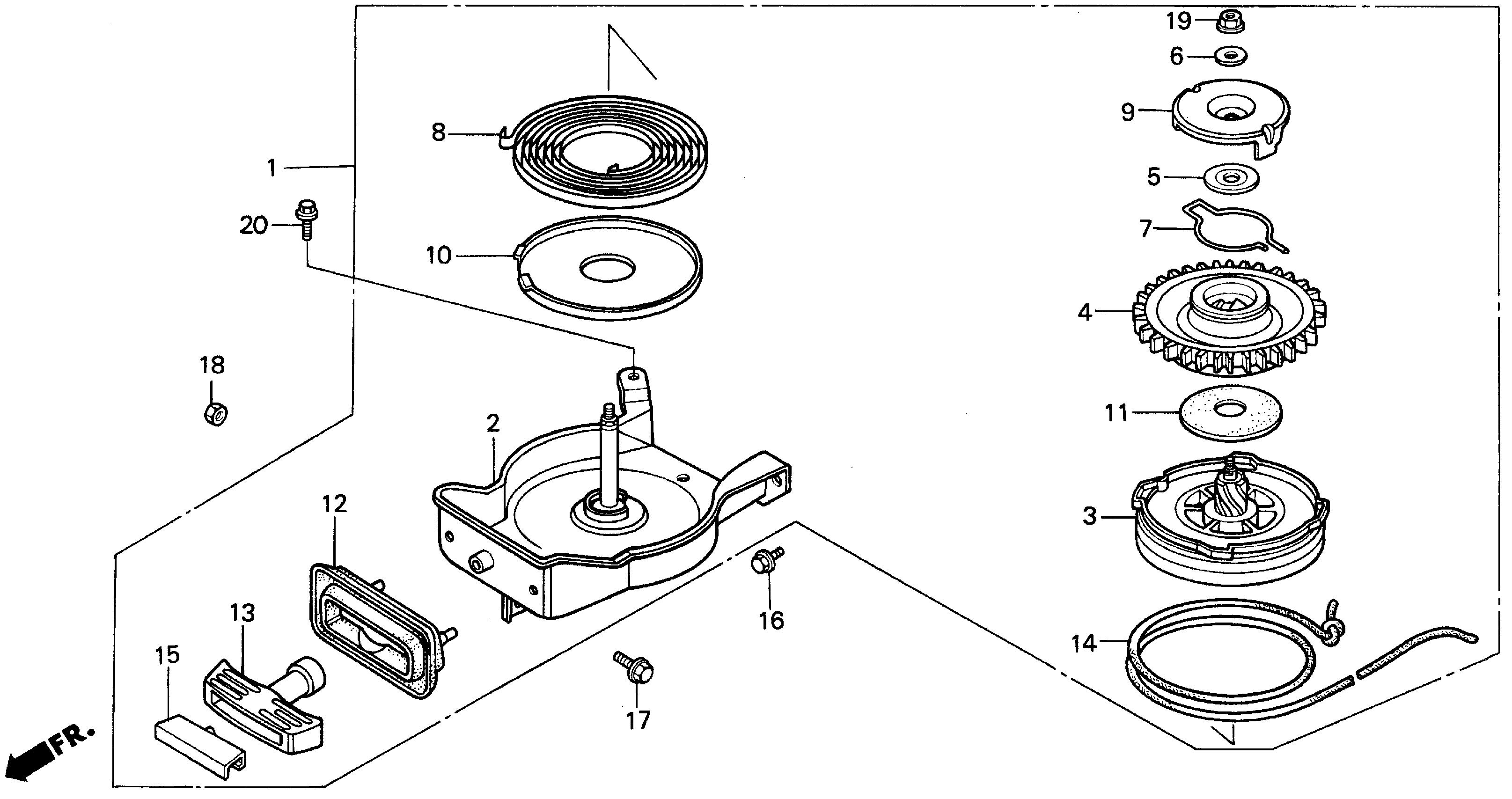 19
6
9
8
1
5
20
7
10
4
18
11
2
12
3
16
13
14
15
17
FR.